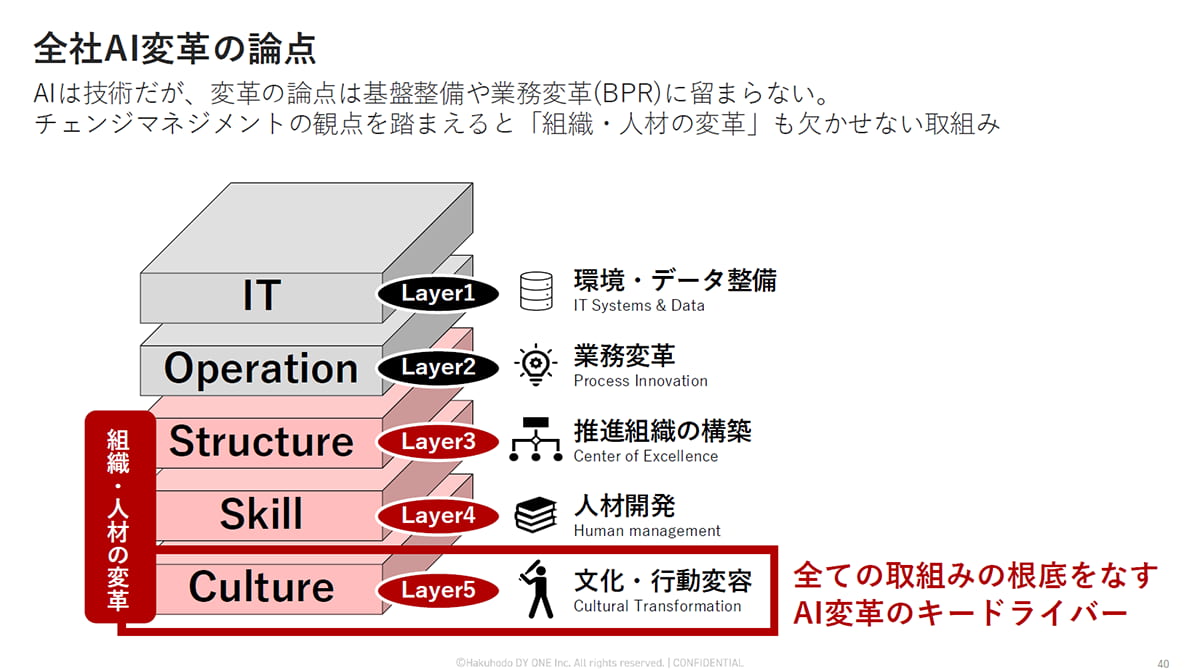 全社AI変革の論点

AIは技術だが、変革の論点は基盤整備や業務変革(BPR)に留まらない。
チェンジマネジメントの観点を踏まえると「組織・人材の変革」も欠かせない取組み

IT
Layer1
環境・データ整備
IT Systems & Data

Operation
Layer2
業務変革
Process Innovation

組織・人材の変革

Structure
Layer3
推進組織の構築
Center of Excellence

Skill
Layer4
人材開発
Human management

Culture
Layer5
文化・行動変容
Cultural Transformation

全ての取組みの根底をなす
AI変革のキードライバー

©Hakuhodo DY ONE Inc. All rights reserved. | CONFIDENTIAL

40