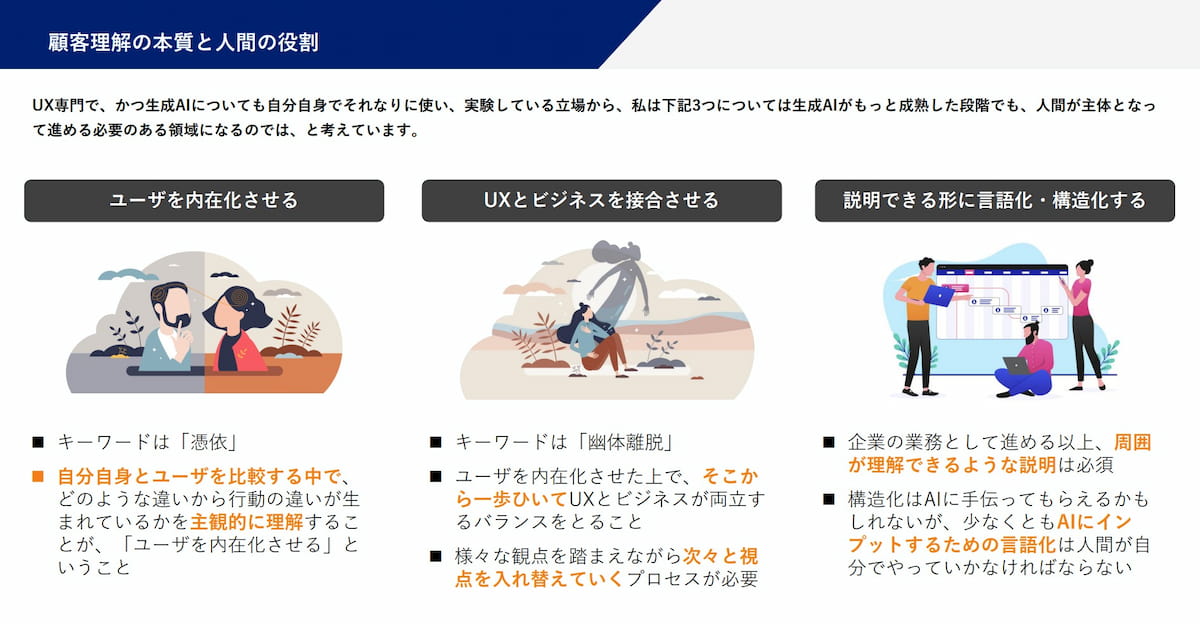 顧客理解の本質と人間の役割

UX専門で、かつ生成AIについても自分自身でそれなりに使い、実験している立場から、私は下記3つについては生成AIがもっと成熟した段階でも、人間が主体となって進める必要のある領域になるのでは、と考えています。

ユーザを内在化させる

■ キーワードは「憑依」

■ 自分自身とユーザを比較する中で、どのような違いから行動の違いが生まれているかを主観的に理解することが、「ユーザを内在化させる」ということ

UXとビジネスを接合させる

■ キーワードは「幽体離脱」

■ ユーザを内在化させた上で、そこから一歩ひいてUXとビジネスが両立するバランスをとること

■ 様々な観点を踏まえながら次々と視点を入れ替えていくプロセスが必要

説明できる形に言語化・構造化する

■ 企業の業務として進める以上、周囲が理解できるような説明は必須

■ 構造化はAIに手伝ってもらえるかもしれないが、少なくともAIにインプットするための言語化は人間が自分でやっていかなければならない